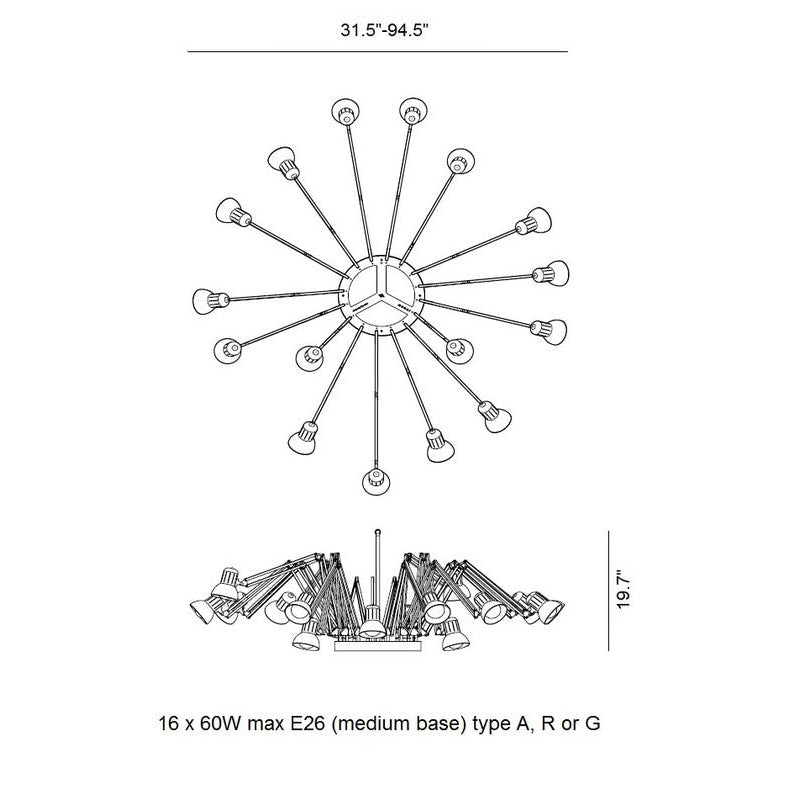 31.5"-94.5"

19.7"

16 x 60W max E26 (medium base) type A, R or G