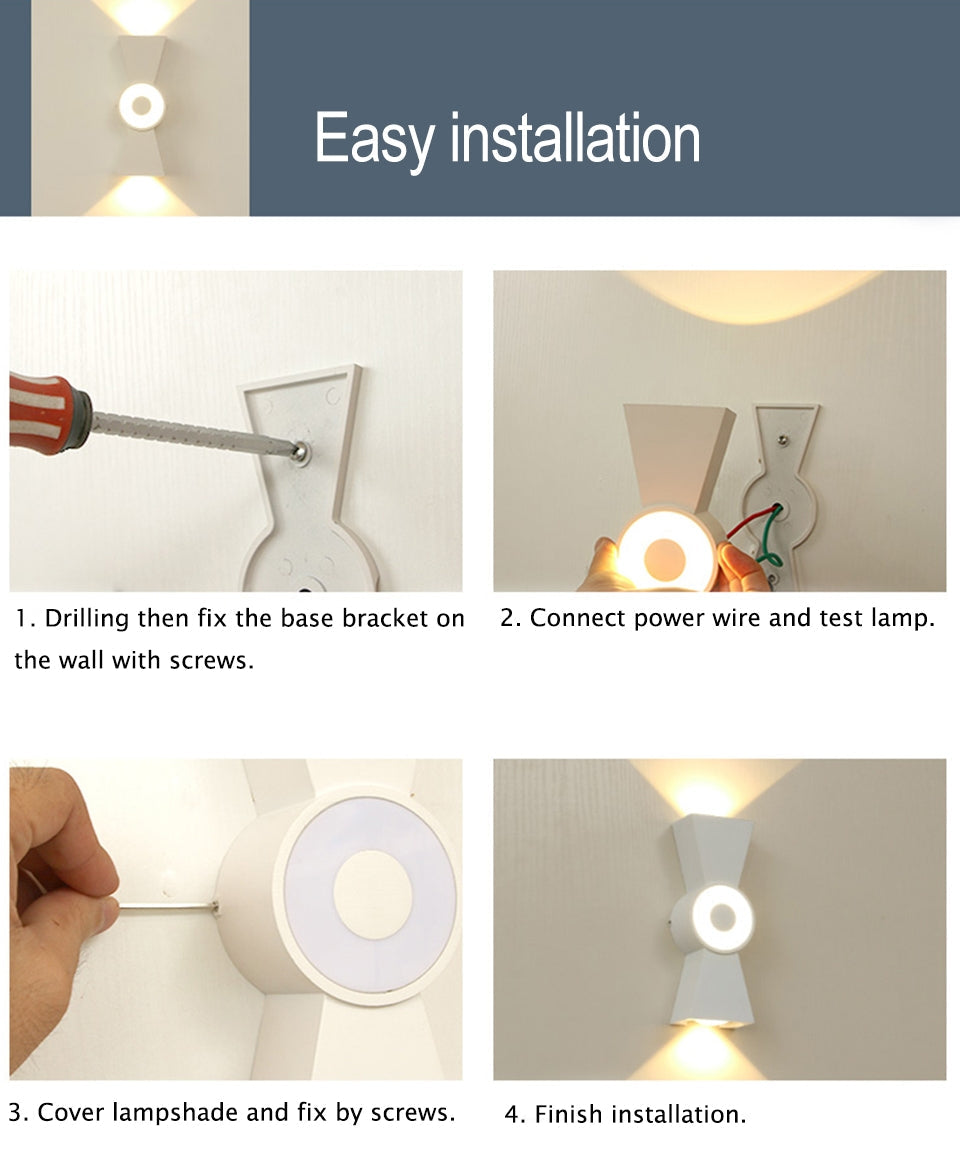 Easy installation

1. Drilling then fix the base bracket on the wall with screws.

2. Connect power wire and test lamp.

3. Cover lampshade and fix by screws.

4. Finish installation.